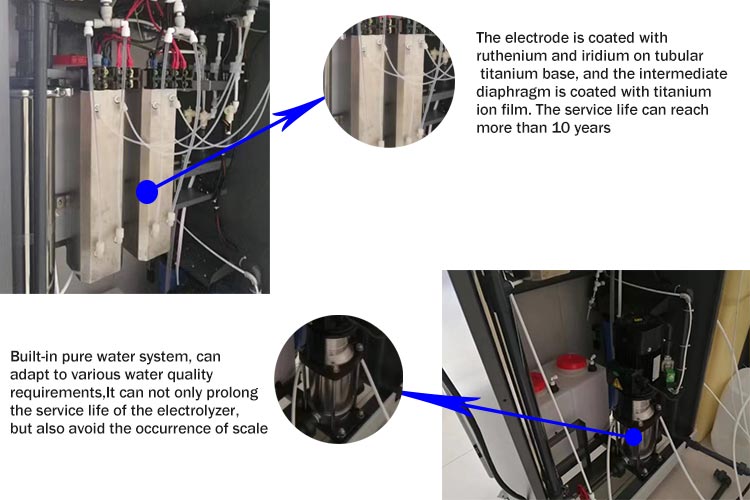 The electrode is coated with ruthenium and iridium on tubular titanium base, and the intermediate diaphragm is coated with titanium ion film. The service life can reach more than 10 years

Built-in pure water system, can adapt to various water quality requirements,It can not only prolong the service life of the electrolyzer, but also avoid the occurrence of scale